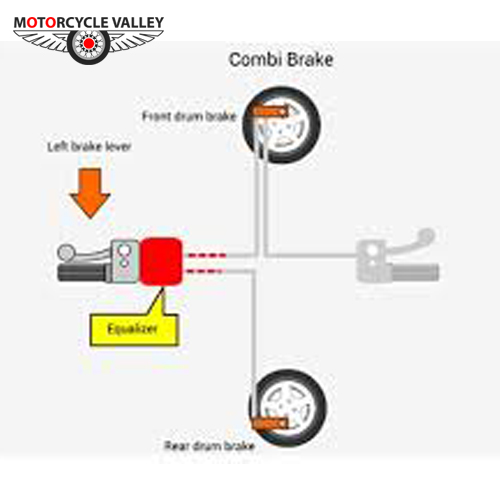 MOTORCYCLE VALLEY

Combi Brake

Front drum brake

Left brake lever

Equalizer

Rear drum brake